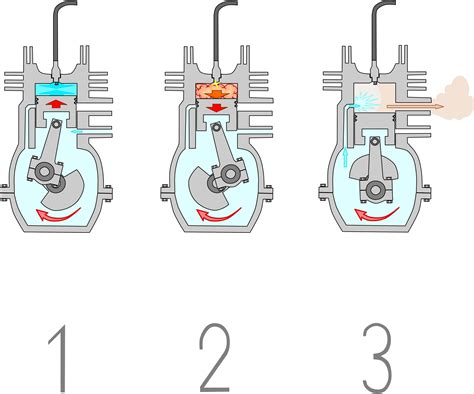 1

2

3