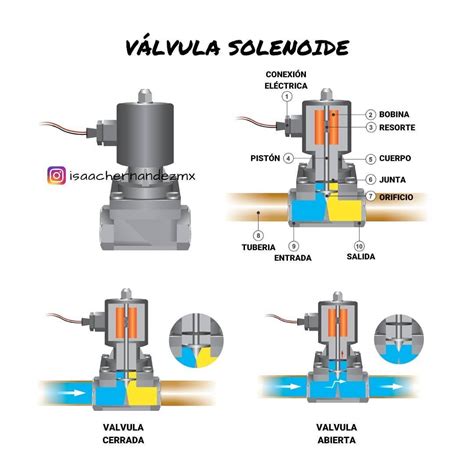 VÁLVULA SOLENOIDE

isaachernandezmx

CONEXIÓN ELÉCTRICA
1
2 BOBINA
3 RESORTE
PISTÓN 4
5 CUERPO
6 JUNTA
7 ORIFICIO
8
TUBERIA
9
ENTRADA
10
SALIDA

VALVULA CERRADA

VALVULA ABIERTA