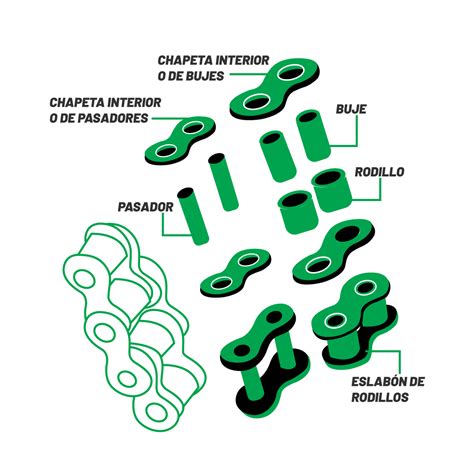 CHAPETA INTERIOR
O DE BUJES

CHAPETA INTERIOR
O DE PASADORES

BUJE

RODILLO

PASADOR

ESLABÓN DE
RODILLOS