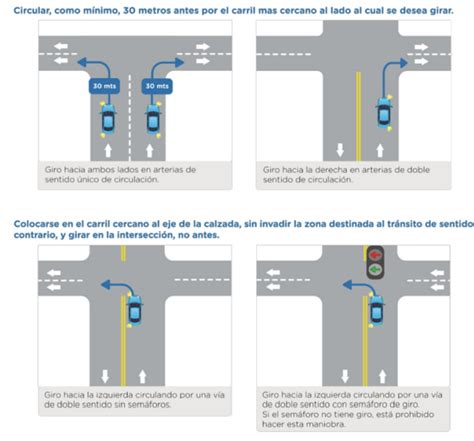 Circular, como mínimo, 30 metros antes por el carril mas cercano al lado al cual se desea girar.

30 mts

30 mts

Giro hacia ambos lados en arterias de sentido único de circulación.

Giro hacia la derecha en arterias de doble sentido de circulación.

Colocarse en el carril cercano al eje de la calzada, sin invadir la zona destinada al tránsito de sentido contrario, y girar en la intersección, no antes.

Giro hacia la izquierda circulando por una vía de doble sentido sin semáforos.

Giro hacia la izquierda circulando por una vía de doble sentido con semáforo de giro.
Si el semáforo no tiene giro, está prohibido hacer esta maniobra.