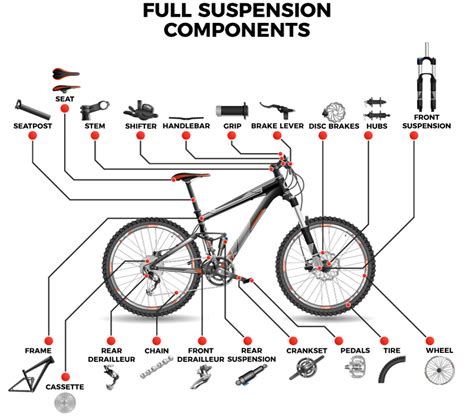 FULL SUSPENSION COMPONENTS

SEAT

SEATPOST

STEM

SHIFTER

HANDLEBAR

GRIP

BRAKE LEVER

DISC BRAKES

HUBS

FRONT SUSPENSION

FRAME

CASSETTE

REAR DERAILLEUR

CHAIN

FRONT DERAILLEUR

REAR SUSPENSION

CRANKSET

PEDALS

TIRE

WHEEL