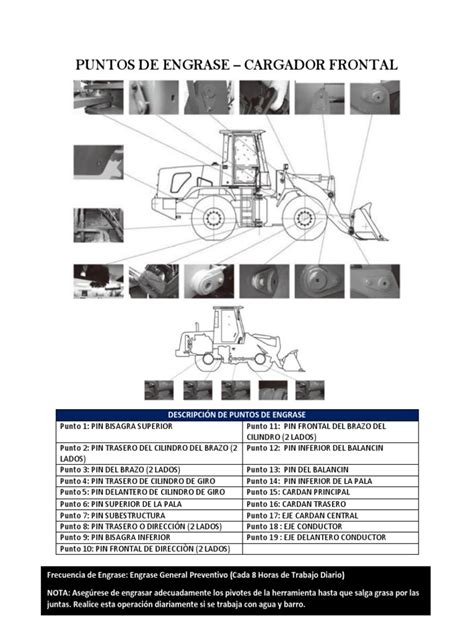 PUNTOS DE ENGRASE – CARGADOR FRONTAL

| DESCRIPCIÓN DE PUNTOS DE ENGRASE | |
|---|---|
| Punto 1: PIN BISAGRA SUPERIOR | Punto 11: PIN FRONTAL DEL BRAZO DEL CILINDRO (2 LADOS) |
| Punto 2: PIN TRASERO DEL CILINDRO DEL BRAZO (2 LADOS) | Punto 12: PIN INFERIOR DEL BALANCIN |
| Punto 3: PIN DEL BRAZO (2 LADOS) | Punto 13: PIN DEL BALANCIN |
| Punto 4: PIN TRASERO DE CILINDRO DE GIRO | Punto 14: PIN INFERIOR DE LA PALA |
| Punto 5: PIN DELANTERO DE CILINDRO DE GIRO | Punto 15: CARDAN PRINCIPAL |
| Punto 6: PIN SUPERIOR DE LA PALA | Punto 16: CARDAN TRASERO |
| Punto 7: PIN SUBESTRUCTURA | Punto 17: EJE CARDAN CENTRAL |
| Punto 8: PIN TRASERO O DIRECCIÓN (2 LADOS) | Punto 18 : EJE CONDUCTOR |
| Punto 9: PIN BISAGRA INFERIOR | Punto 19 : EJE DELANTERO CONDUCTOR |
| Punto 10: PIN FRONTAL DE DIRECCIÓN (2 LADOS) | |

Frecuencia de Engrase: Engrase General Preventivo (Cada 8 Horas de Trabajo Diario)

NOTA: Asegúrese de engrasar adecuadamente los pivotes de la herramienta hasta que salga grasa por las juntas. Realice esta operación diariamente si se trabaja con agua y barro.