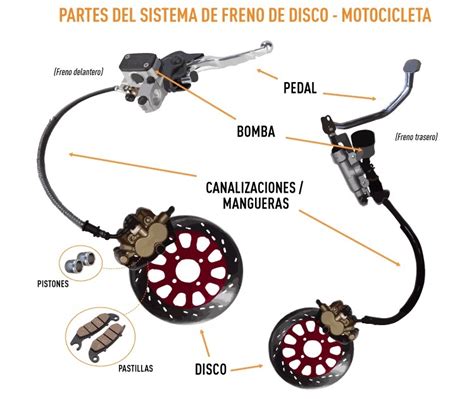 PARTES DEL SISTEMA DE FRENO DE DISCO - MOTOCICLETA

(Freno delantero)

PEDAL

BOMBA

(Freno trasero)

CANALIZACIONES / MANGUERAS

PISTONES

PASTILLAS

DISCO