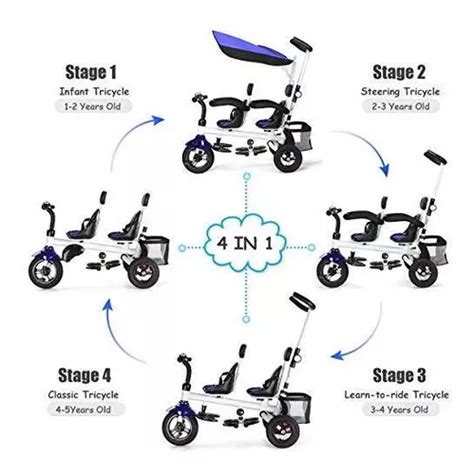 Stage 1
Infant Tricycle
1-2 Years Old

Stage 2
Steering Tricycle
2-3 Years Old

4 IN 1

Stage 4
Classic Tricycle
4-5Years Old

Stage 3
Learn-to-ride Tricycle
3-4 Years Old