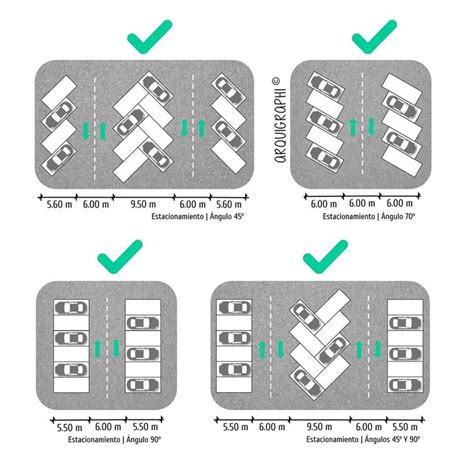 5.60 m 6.00 m 9.50 m 6.00 m 5.60 m
Estacionamiento | Ángulo 45°

ARQUIGRAPHI ©

6.00 m 6.00 m 6.00 m
Estacionamiento | Ángulo 70°

5.50 m 6.00 m 5.50 m
Estacionamiento | Ángulo 90°

5.50 m 6.00 m 9.50 m 6.00 m 5.50 m
Estacionamiento | Ángulos 45° Y 90°